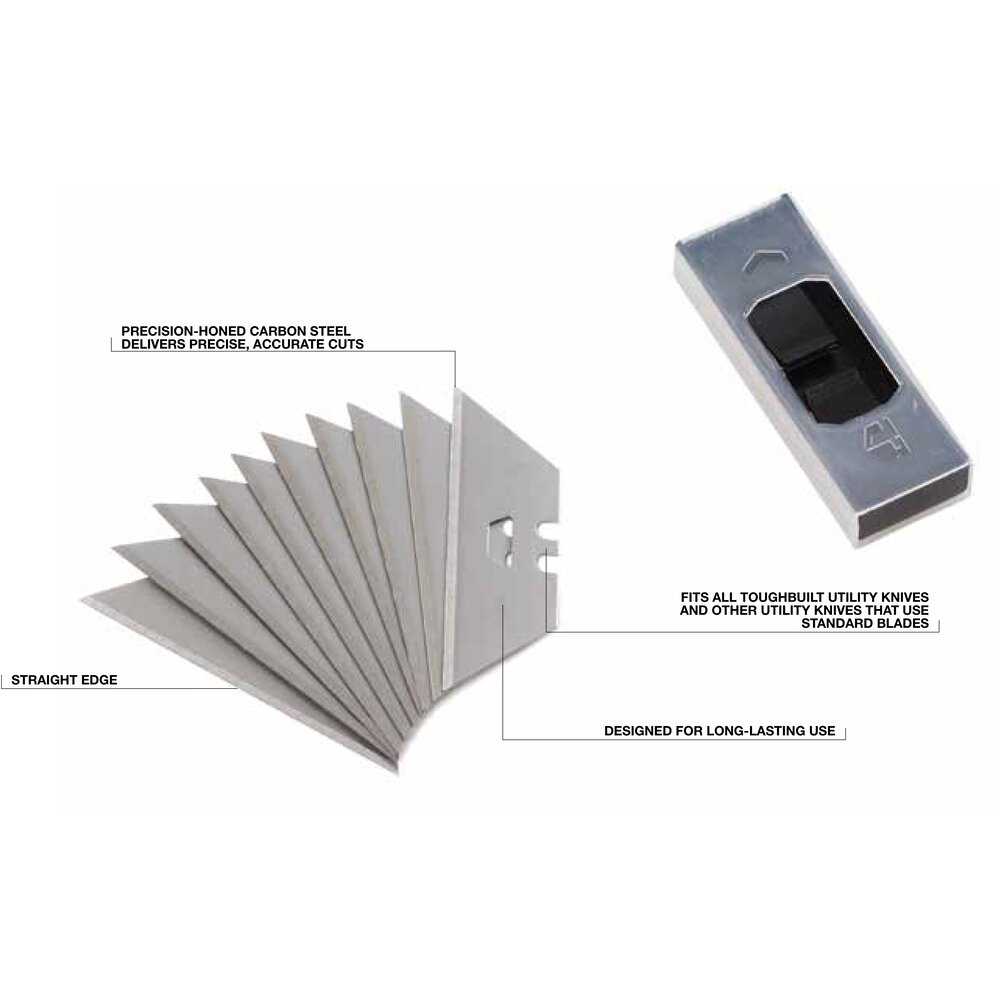 PRECISION-HONED CARBON STEEL
DELIVERS PRECISE, ACCURATE CUTS

FITS ALL TOUGHBUILT UTILITY KNIVES
AND OTHER UTILITY KNIVES THAT USE
STANDARD BLADES

STRAIGHT EDGE

DESIGNED FOR LONG-LASTING USE